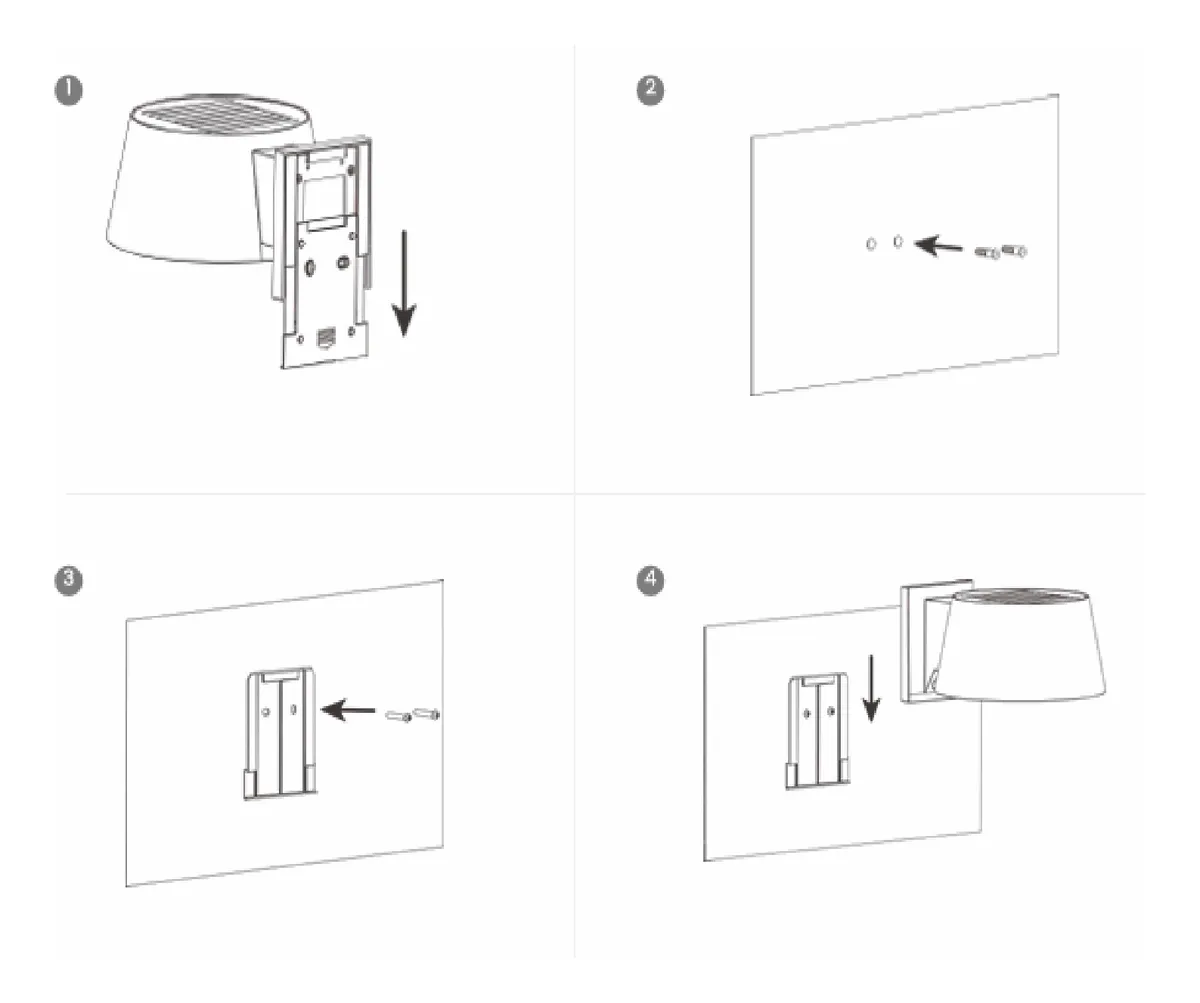 1

2

3

4